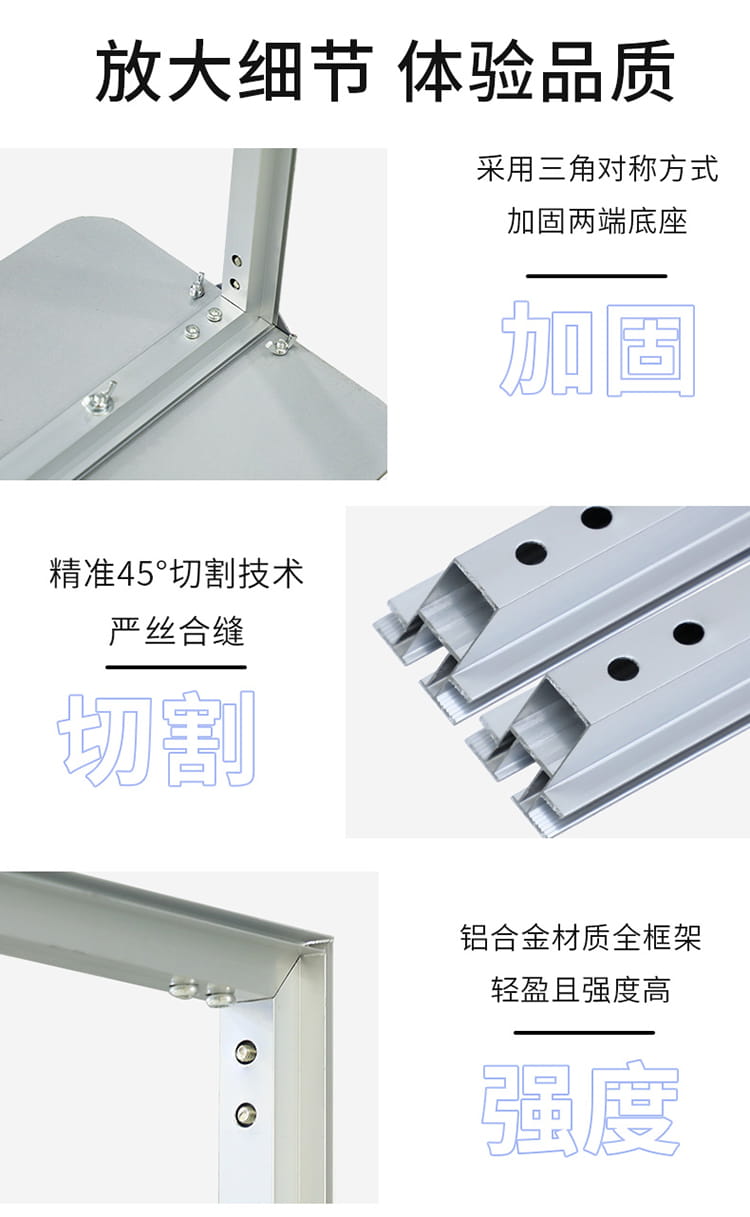 放大细节 体验品质

采用三角对称方式
加固两端底座

加固

精准45°切割技术
严丝合缝

切割

铝合金材质全框架
轻盈且强度高

强度