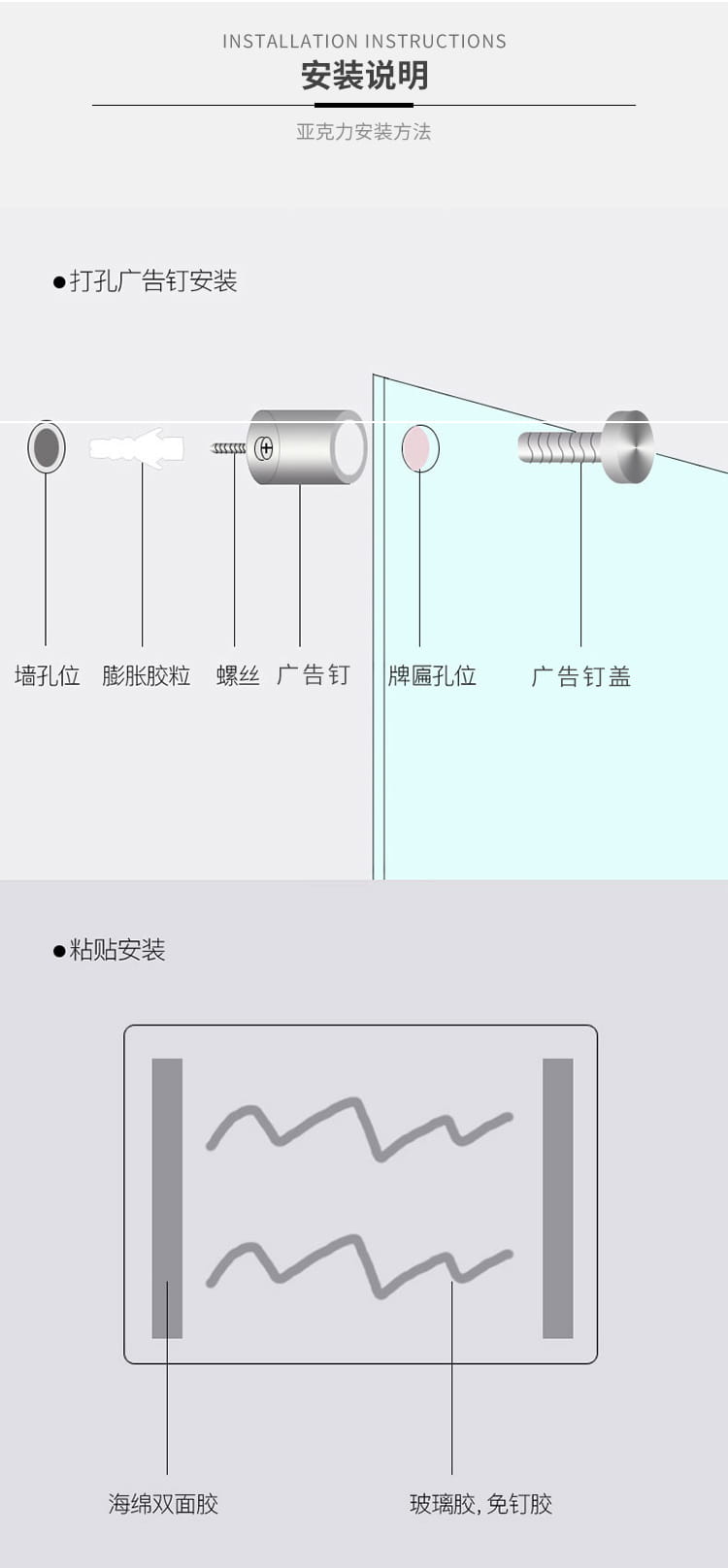 INSTALLATION INSTRUCTIONS
安装说明

亚克力安装方法

●打孔广告钉安装

墙孔位 膨胀胶粒 螺丝 广告钉 牌匾孔位 广告钉盖

●粘贴安装

海绵双面胶 玻璃胶, 免钉胶